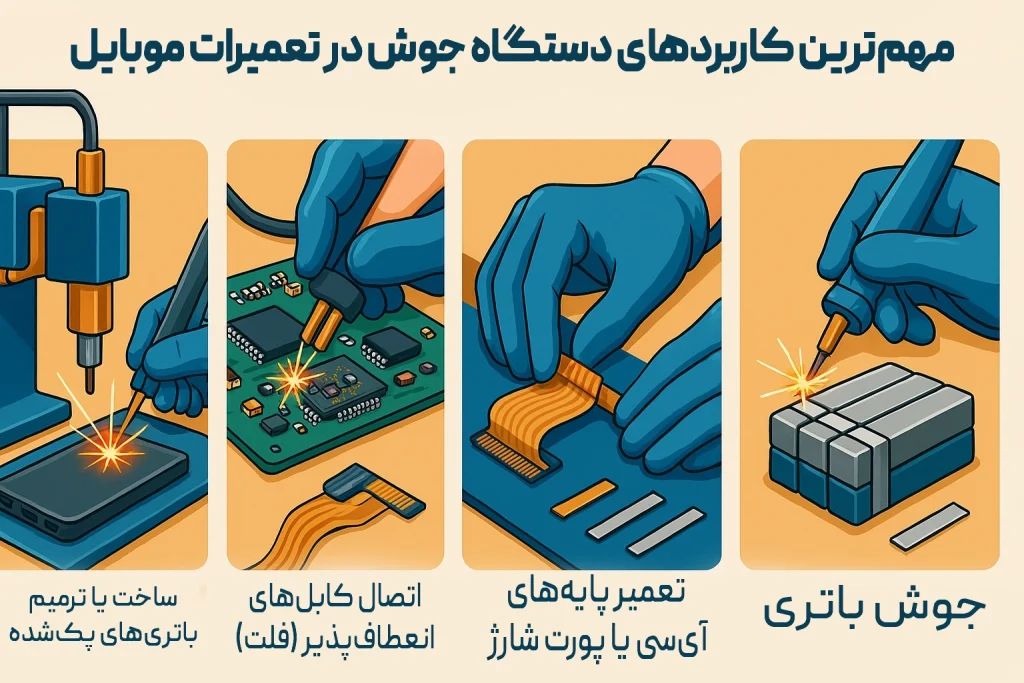 مهم‌ترین کاربردهای دستگاه جوش در تعمیرات موبایل

جوش باتری

تعمیر پایه‌های آی‌سی یا پورت شارژ

اتصال کابل‌های انعطاف‌پذیر (فلت)

ساخت یا ترمیم باتری‌های پک‌شده