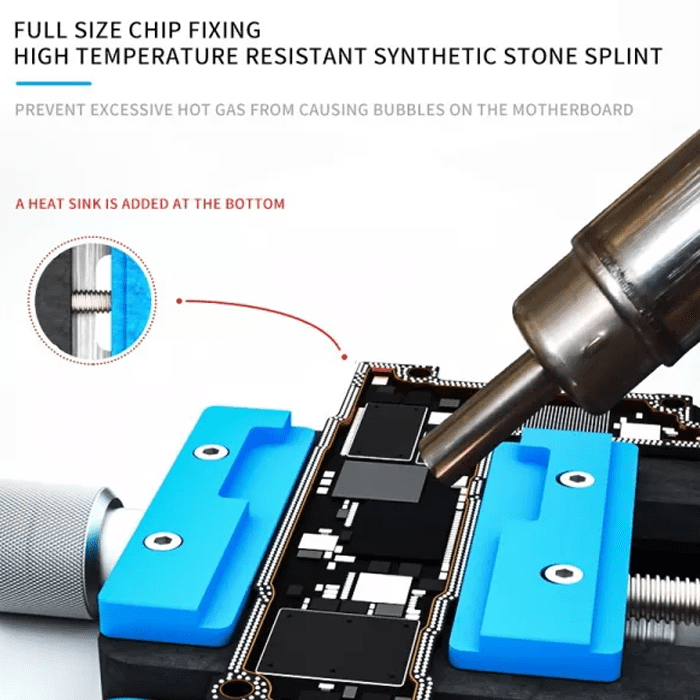 FULL SIZE CHIP FIXING
HIGH TEMPERATURE RESISTANT SYNTHETIC STONE SPLINT

PREVENT EXCESSIVE HOT GAS FROM CAUSING BUBBLES ON THE MOTHERBOARD

A HEAT SINK IS ADDED AT THE BOTTOM